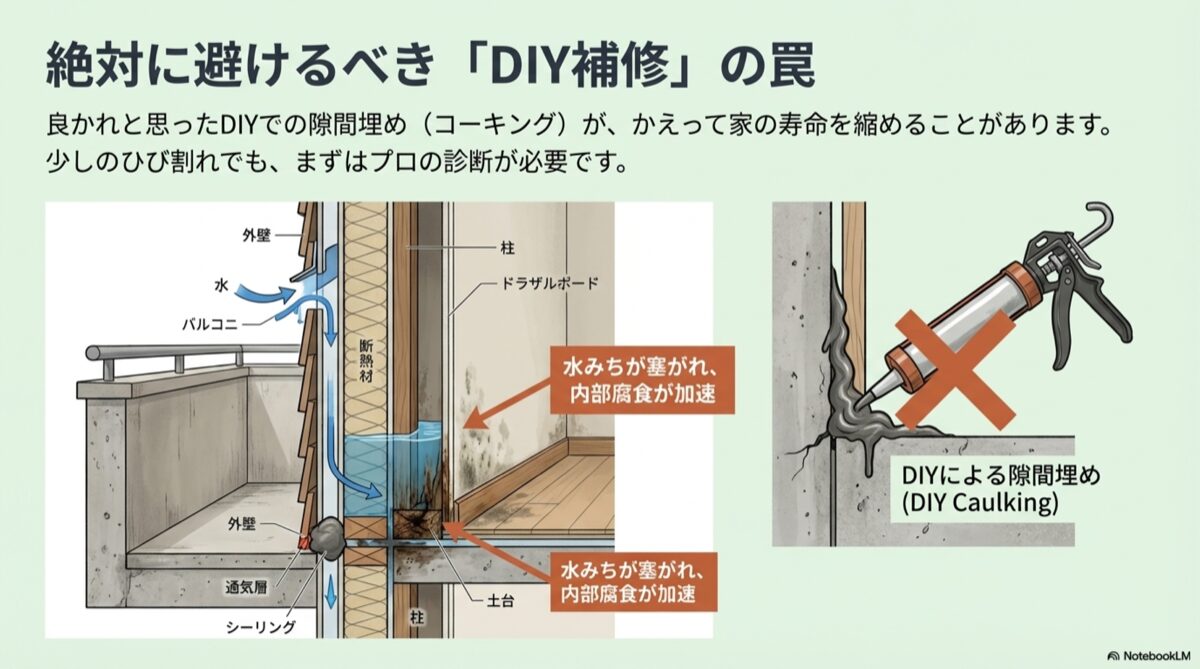 絶対に避けるべき「DIY補修」の罠

良かれと思ったDIYでの隙間埋め（コーキング）が、かえって家の寿命を縮めることがあります。少しのひび割れでも、まずはプロの診断が必要です。

外壁
水
バルコニー
断熱材
柱
ドラザルボード
水みちが塞がれ、内部腐食が加速
外壁
通気層
シーリング
柱
土台
水みちが塞がれ、内部腐食が加速

DIYによる隙間埋め (DIY Caulking)

NotebookLM