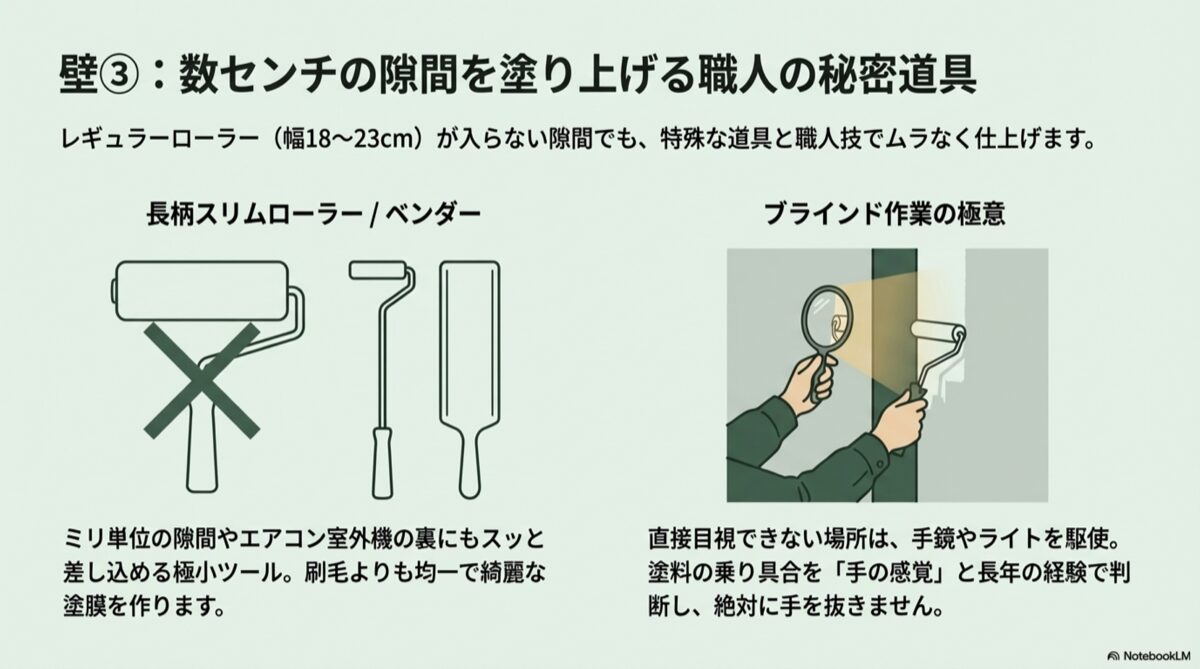 壁③：数センチの隙間を塗り上げる職人の秘密道具

レギュラーローラー（幅18〜23cm）が入らない隙間でも、特殊な道具と職人技でムラなく仕上げます。

長柄スリムローラー / ベンダー

ミリ単位の隙間やエアコン室外機の裏にもスッと差し込める極小ツール。刷毛よりも均一で綺麗な塗膜を作ります。

ブラインド作業の極意

直接目視できない場所は、手鏡やライトを駆使。塗料の乗り具合を「手の感覚」と長年の経験で判断し、絶対に手を抜きません。

NotebookLM