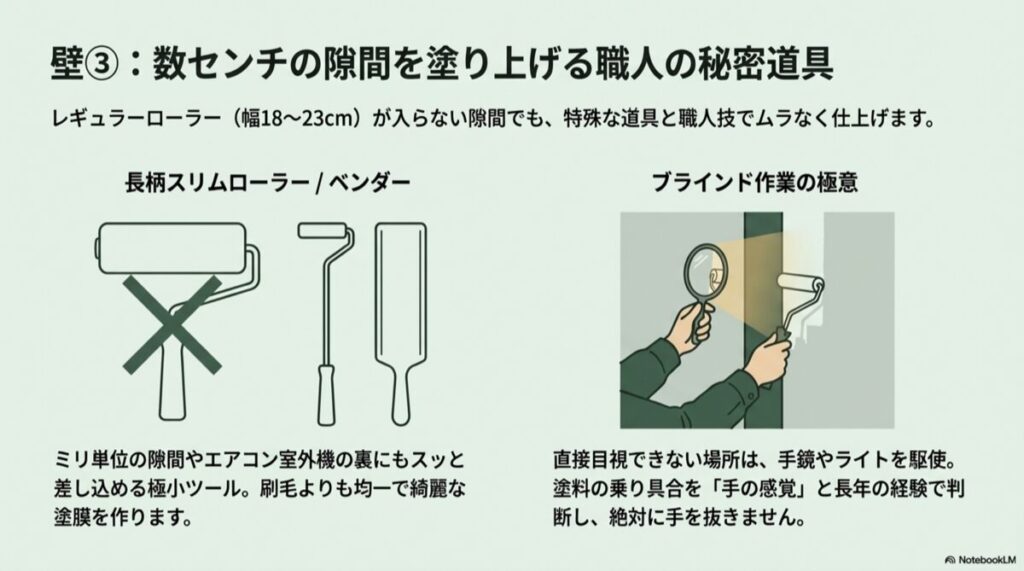 壁③：数センチの隙間を塗り上げる職人の秘密道具

レギュラーローラー（幅18〜23cm）が入らない隙間でも、特殊な道具と職人技でムラなく仕上げます。

長柄スリムローラー / ベンダー

ミリ単位の隙間やエアコン室外機の裏にもスッと差し込める極小ツール。刷毛よりも均一で綺麗な塗膜を作ります。

ブラインド作業の極意

直接目視できない場所は、手鏡やライトを駆使。塗料の乗り具合を「手の感覚」と長年の経験で判断し、絶対に手を抜きません。

NotebookLM