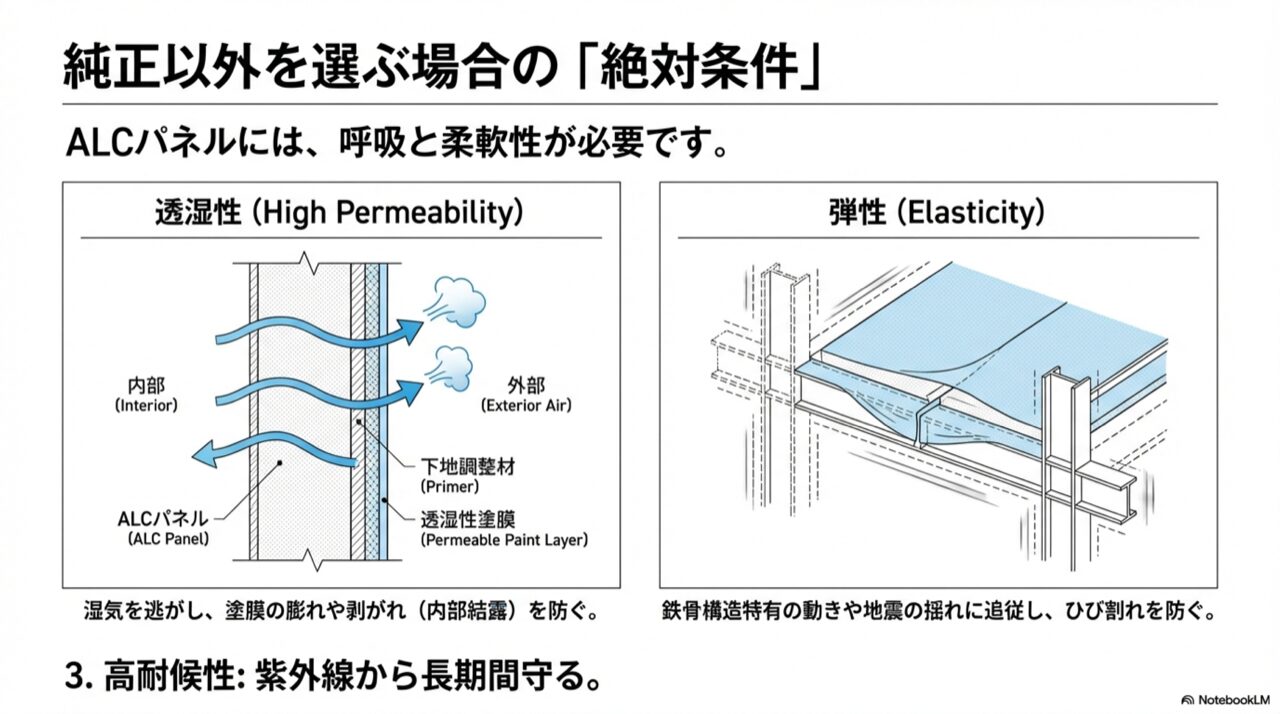 純正以外を選ぶ場合の「絶対条件」

ALCパネルには、呼吸と柔軟性が必要です。

透湿性 (High Permeability)

内部
(Interior)

外部
(Exterior Air)

下地調整材
(Primer)

ALCパネル
(ALC Panel)

透湿性塗膜
(Permeable Paint Layer)

湿気を逃がし、塗膜の膨れや剥がれ（内部結露）を防ぐ。

弾性 (Elasticity)

鉄骨構造特有の動きや地震の揺れに追従し、ひび割れを防ぐ。

3. 高耐候性: 紫外線から長期間守る。

NotebookLM