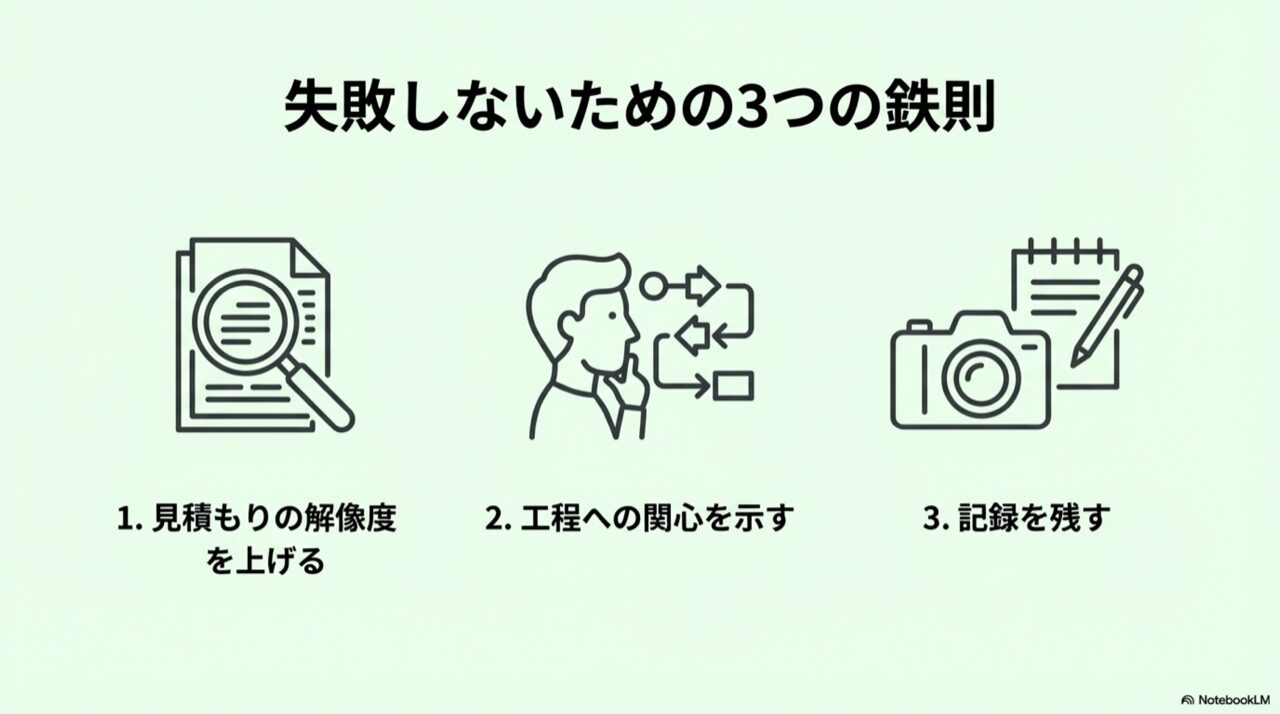 失敗しないための3つの鉄則

1. 見積もりの解像度を上げる

2. 工程への関心を示す

3. 記録を残す

NotebookLM