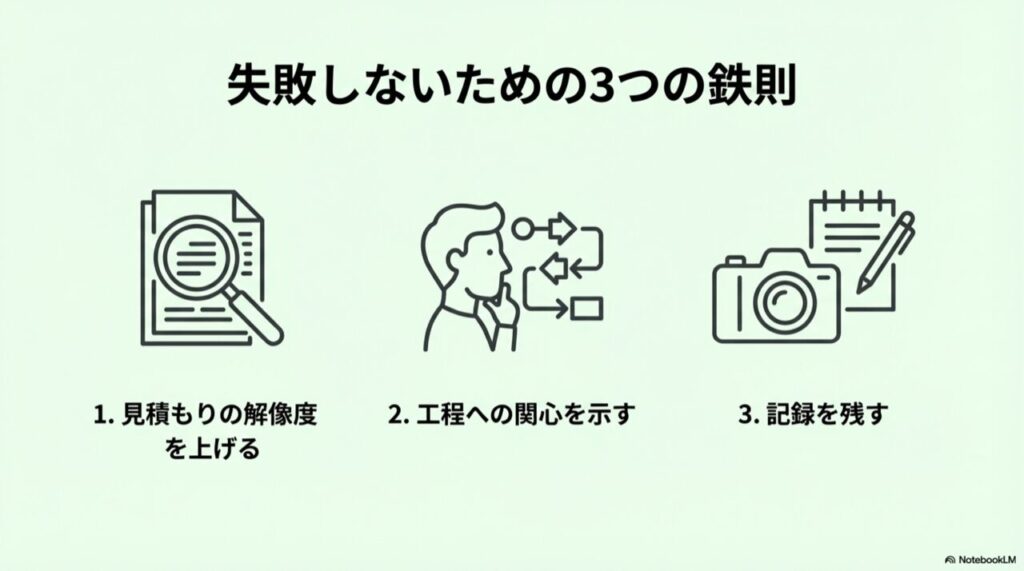 失敗しないための3つの鉄則

1. 見積もりの解像度を上げる

2. 工程への関心を示す

3. 記録を残す

NotebookLM