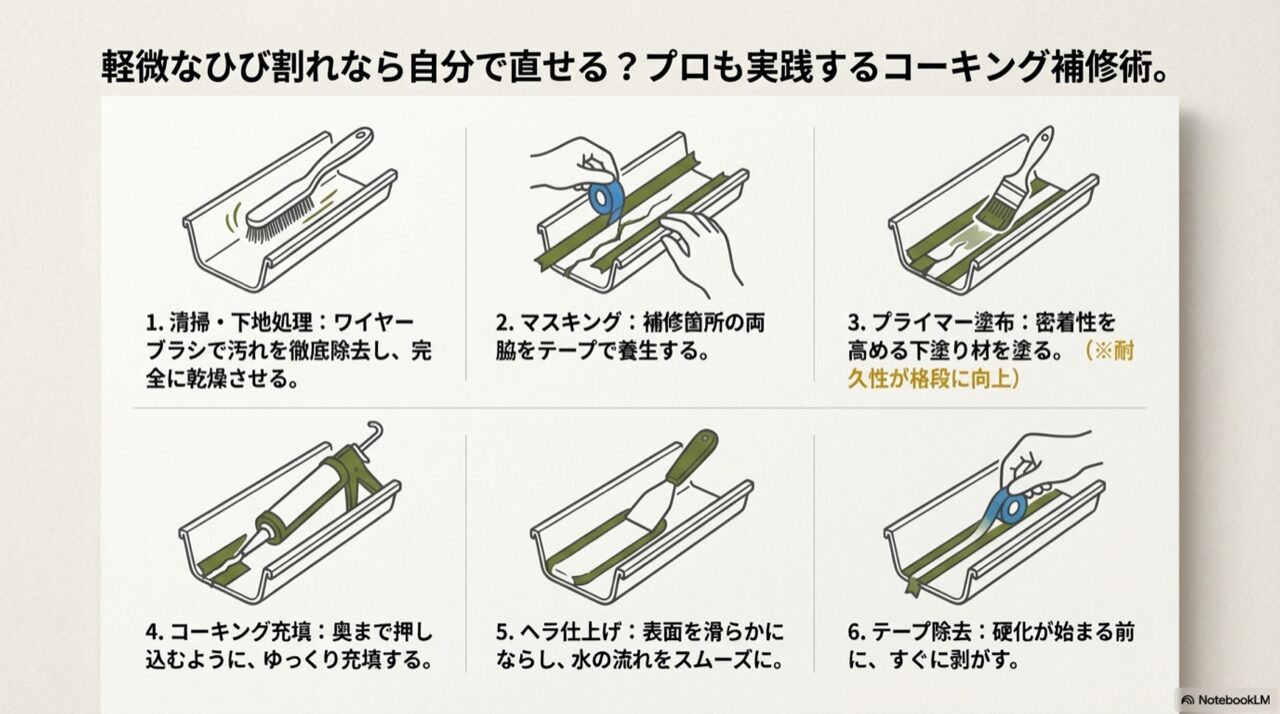 軽微なひび割れなら自分で直せる？プロも実践するコーキング補修術。

1. 清掃・下地処理：ワイヤーブラシで汚れを徹底除去し、完全に乾燥させる。

2. マスキング：補修箇所の両脇をテープで養生する。

3. プライマー塗布：密着性を高める下塗り材を塗る。（※耐久性が格段に向上）

4. コーキング充填：奥まで押し込むように、ゆっくり充填する。

5. ヘラ仕上げ：表面を滑らかにならし、水の流れをスムーズに。

6. テープ除去：硬化が始まる前に、すぐに剥がす。

NotebookLM