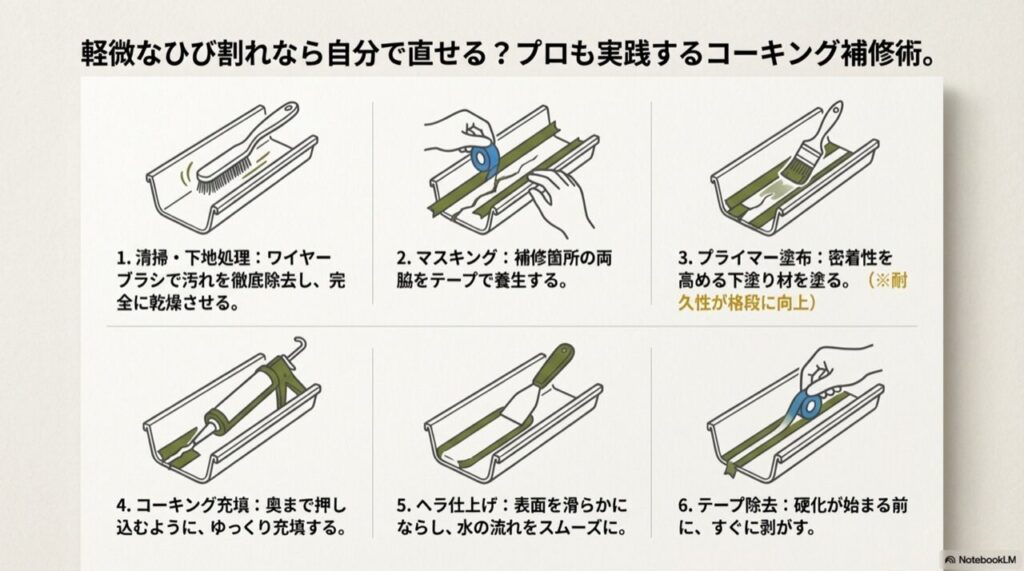 軽微なひび割れなら自分で直せる？プロも実践するコーキング補修術。

1. 清掃・下地処理：ワイヤーブラシで汚れを徹底除去し、完全に乾燥させる。

2. マスキング：補修箇所の両脇をテープで養生する。

3. プライマー塗布：密着性を高める下塗り材を塗る。（※耐久性が格段に向上）

4. コーキング充填：奥まで押し込むように、ゆっくり充填する。

5. ヘラ仕上げ：表面を滑らかにならし、水の流れをスムーズに。

6. テープ除去：硬化が始まる前に、すぐに剥がす。

NotebookLM