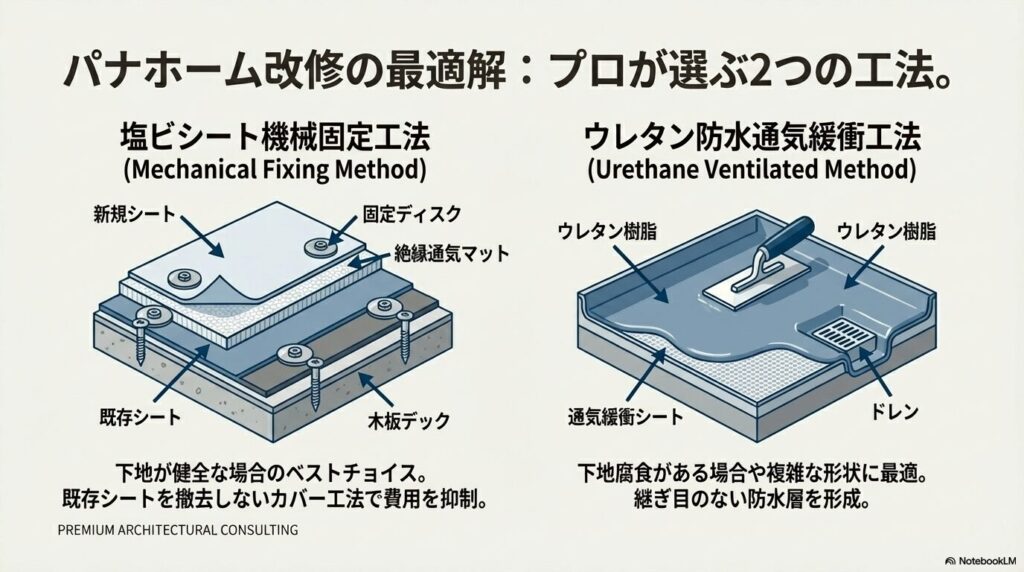 パナホーム改修の最適解：プロが選ぶ2つの工法。

塩ビシート機械固定工法
(Mechanical Fixing Method)

新規シート
固定ディスク
絶縁通気マット
既存シート
木板デック

下地が健全な場合のベストチョイス。
既存シートを撤去しないカバー工法で費用を抑制。

ウレタン防水通気緩衝工法
(Urethane Ventilated Method)

ウレタン樹脂
ウレタン樹脂
通気緩衝シート
ドレン

下地腐食がある場合や複雑な形状に最適。
継ぎ目のない防水層を形成。

PREMIUM ARCHITECTURAL CONSULTING

NotebookLM