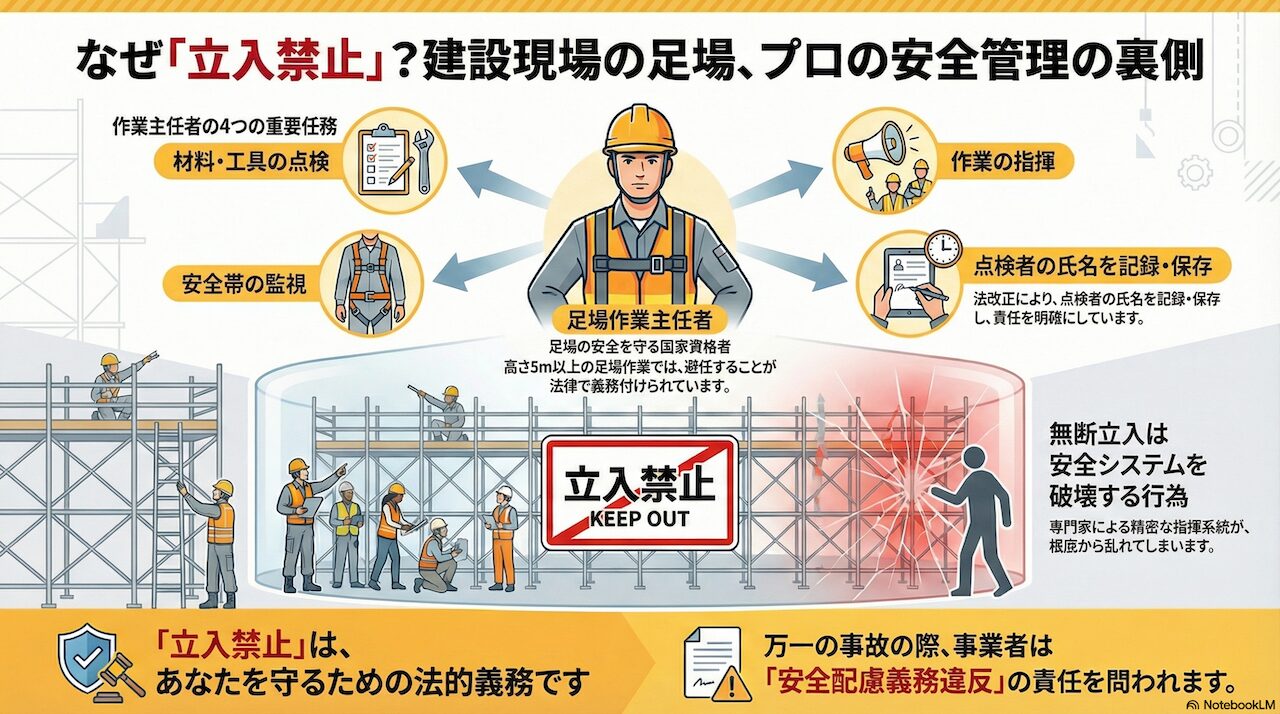 なぜ「立入禁止」？建設現場の足場、プロの安全管理の裏側

作業主任者の4つの重要任務

材料・工具の点検

安全帯の監視

作業の指揮

点検者の氏名を記録・保存

法改正により、点検者の氏名を記録・保存し、責任を明確にしています。

足場作業主任者

足場の安全を守る国家資格者
高さ5m以上の足場作業では、選任することが法律で義務付けられています。

立入禁止
KEEP OUT

無断立入は安全システムを破壊する行為

専門家による精密な指揮系統が、根底から乱れてしまいます。

「立入禁止」は、あなたを守るための法的義務です

万一の事故の際、事業者は「安全配慮義務違反」の責任を問われます。

NotebookLM