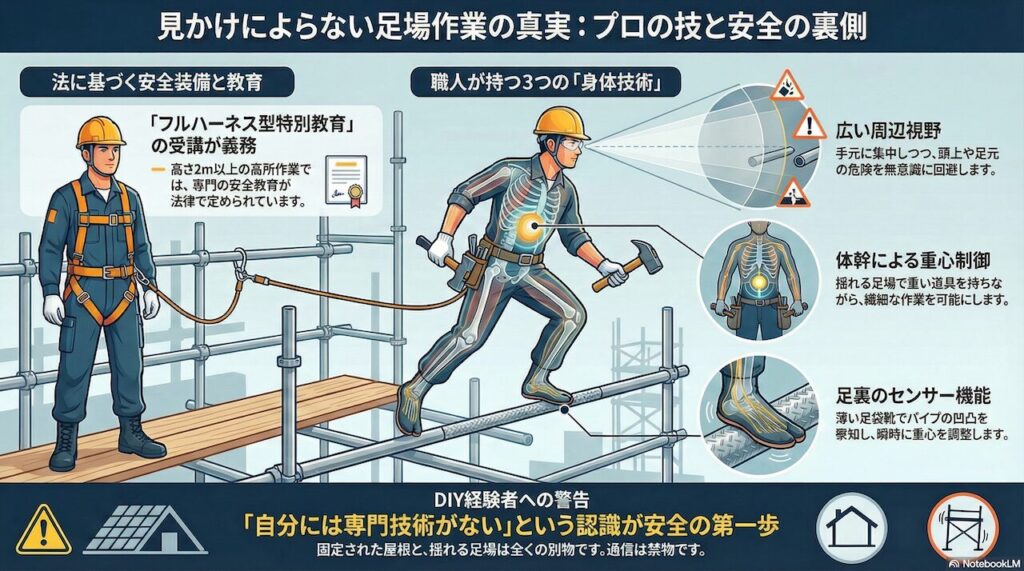 見かけによらない足場作業の真実：プロの技と安全の裏側

法に基づく安全装備と教育

「フルハーネス型特別教育」の受講が義務

高さ2m以上の高所作業では、専門の安全教育が法律で定められています。

職人が持つ3つの「身体技術」

広い周辺視野

手元に集中しつつ、頭上や足元の危険を無意識に回避します。

体幹による重心制御

揺れる足場で重い道具を持ちながら、繊細な作業を可能にします。

足裏のセンサー機能

薄い足袋靴でパイプの凹凸を察知し、瞬時に重心を調整します。

DIY経験者への警告

「自分には専門技術がない」という認識が安全の第一歩

固定された屋根と、揺れる足場は全くの別物です。過信は禁物です。

NotebookLM