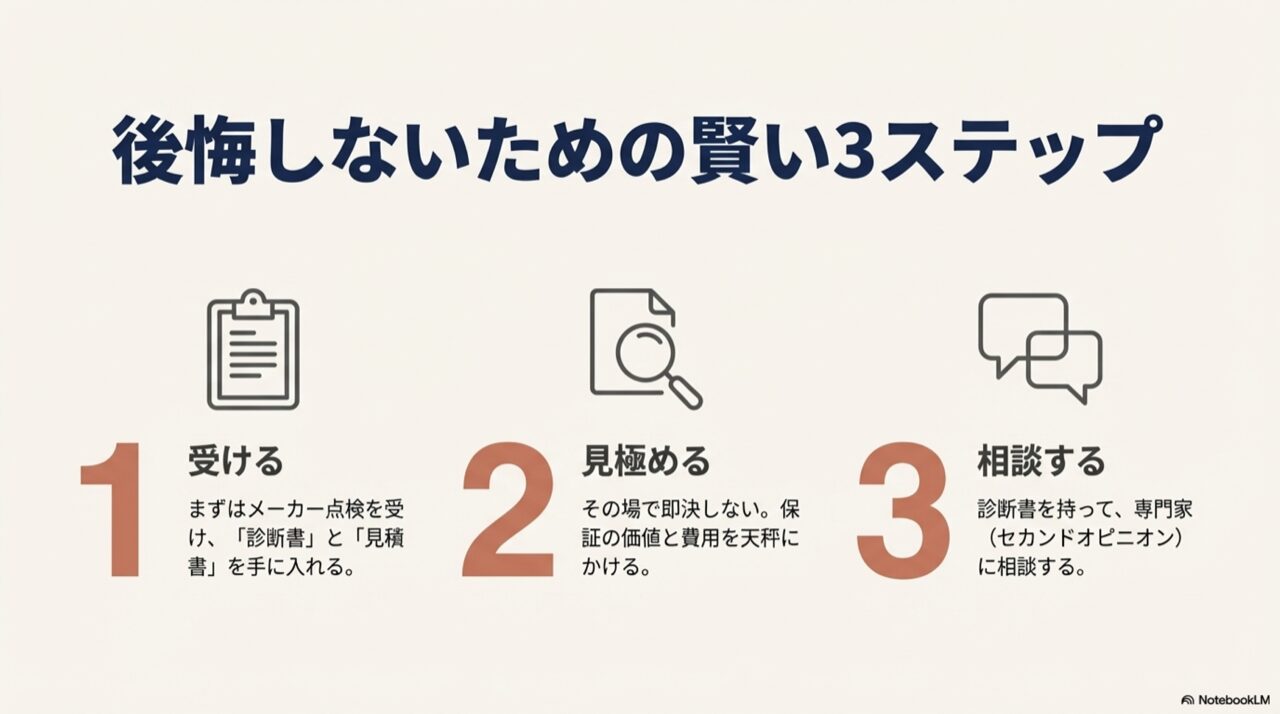 後悔しないための賢い3ステップ

1

受ける

まずはメーカー点検を受け、「診断書」と「見積書」を手に入れる。

2

見極める

その場で即決しない。保証の価値と費用を天秤にかける。

3

相談する

診断書を持って、専門家（セカンドオピニオン）に相談する。

NotebookLM