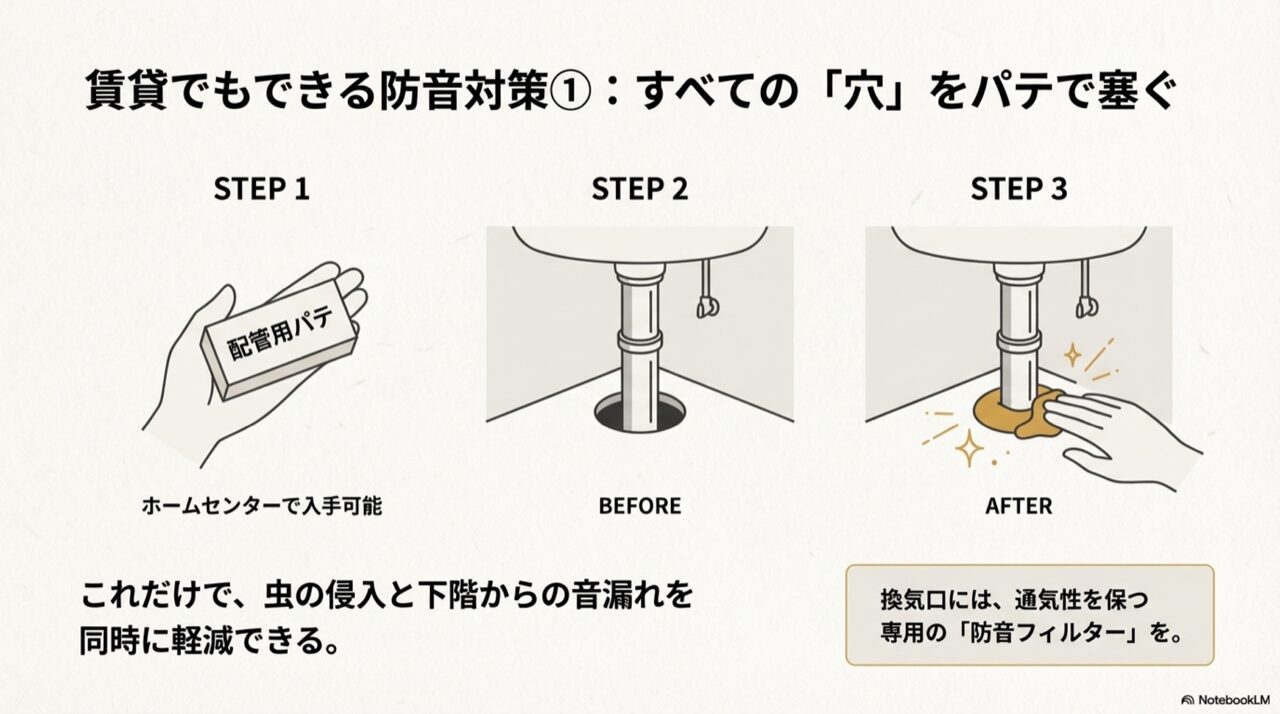 賃貸でもできる防音対策①：すべての「穴」をパテで塞ぐ

STEP 1

配管用パテ

ホームセンターで入手可能

STEP 2

BEFORE

STEP 3

AFTER

これだけで、虫の侵入と下階からの音漏れを同時に軽減できる。

換気口には、通気性を保つ専用の「防音フィルター」を。

NotebookLM