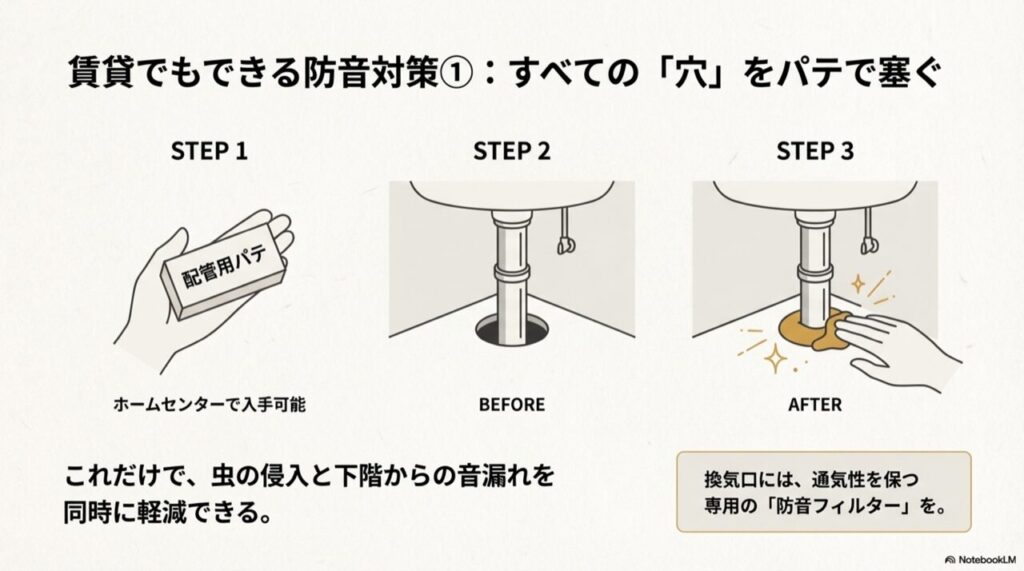 賃貸でもできる防音対策①：すべての「穴」をパテで塞ぐ

STEP 1

配管用パテ

ホームセンターで入手可能

STEP 2

BEFORE

STEP 3

AFTER

これだけで、虫の侵入と下階からの音漏れを同時に軽減できる。

換気口には、通気性を保つ専用の「防音フィルター」を。

NotebookLM